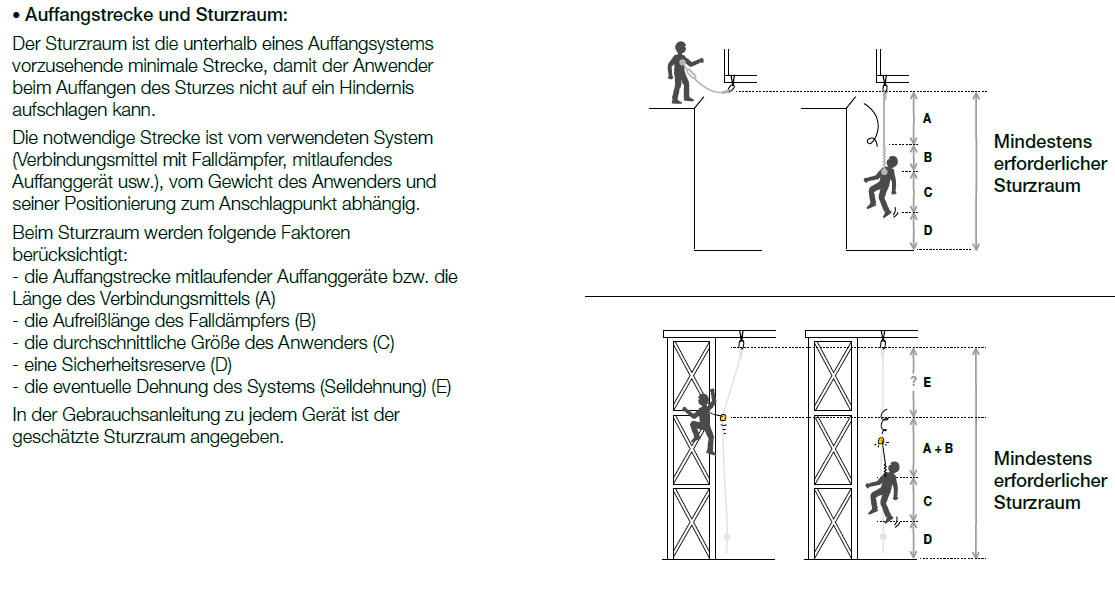 • Auffangstrecke und Sturzraum:

Der Sturzraum ist die unterhalb eines Auffangsystems vorzusehende minimale Strecke, damit der Anwender beim Auffangen des Sturzes nicht auf ein Hindernis aufschlagen kann.

Die notwendige Strecke ist vom verwendeten System (Verbindungsmittel mit Falldämpfer, mitlaufendes Auffanggerät usw.), vom Gewicht des Anwenders und seiner Positionierung zum Anschlagpunkt abhängig.

Beim Sturzraum werden folgende Faktoren berücksichtigt:
- die Auffangstrecke mitlaufender Auffanggeräte bzw. die Länge des Verbindungsmittels (A)
- die Aufreißlänge des Falldämpfers (B)
- die durchschnittliche Größe des Anwenders (C)
- eine Sicherheitsreserve (D)
- die eventuelle Dehnung des Systems (Seildehnung) (E)

In der Gebrauchsanleitung zu jedem Gerät ist der geschätzte Sturzraum angegeben.

A
B
C
D
Mindestens erforderlicher Sturzraum

?
E
A + B
C
D
Mindestens erforderlicher Sturzraum